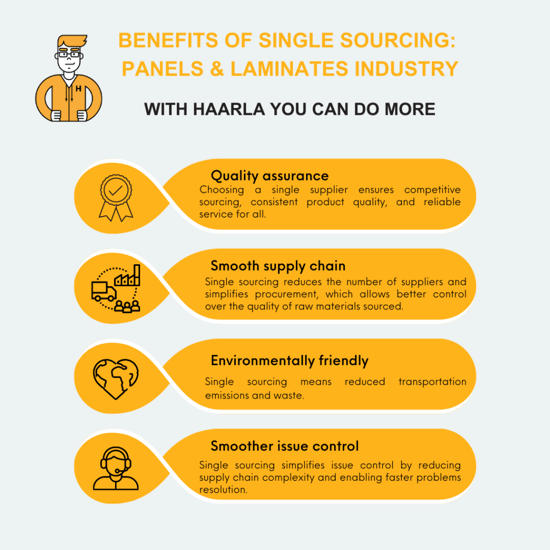 H

BENEFITS OF SINGLE SOURCING: PANELS & LAMINATES INDUSTRY

WITH HAARLA YOU CAN DO MORE

Quality assurance
Choosing a single supplier ensures competitive sourcing, consistent product quality, and reliable service for all.

Smooth supply chain
Single sourcing reduces the number of suppliers and simplifies procurement, which allows better control over the quality of raw materials sourced.

Environmentally friendly
Single sourcing means reduced transportation emissions and waste.

Smoother issue control
Single sourcing simplifies issue control by reducing supply chain complexity and enabling faster problems resolution.